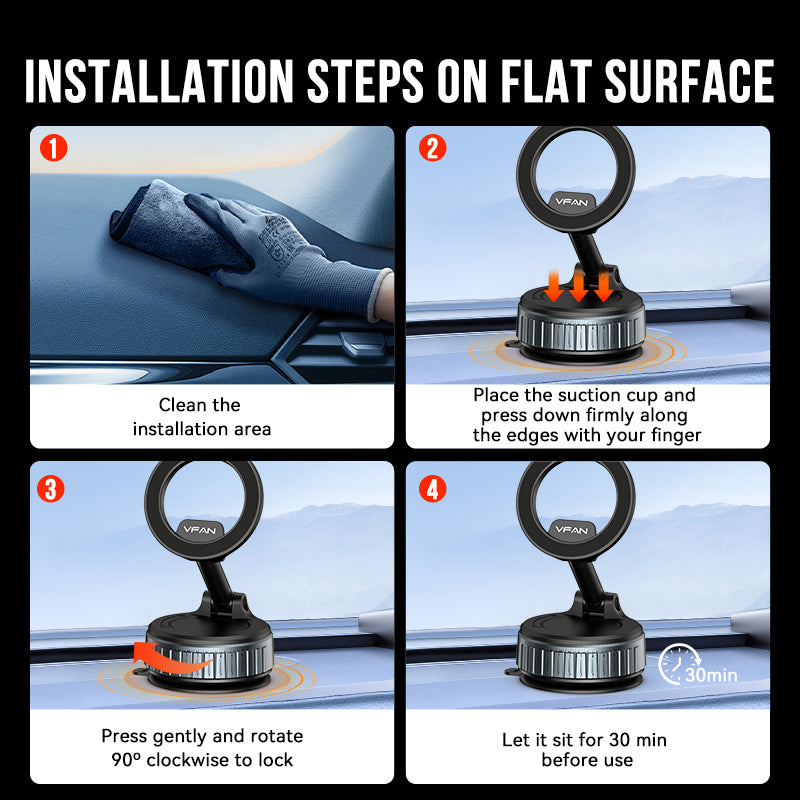 INSTALLATION STEPS ON FLAT SURFACE

1

Clean the installation area

2

VFAN

Place the suction cup and press down firmly along the edges with your finger

3

VFAN

Press gently and rotate 90º clockwise to lock

4

VFAN

30min

Let it sit for 30 min before use